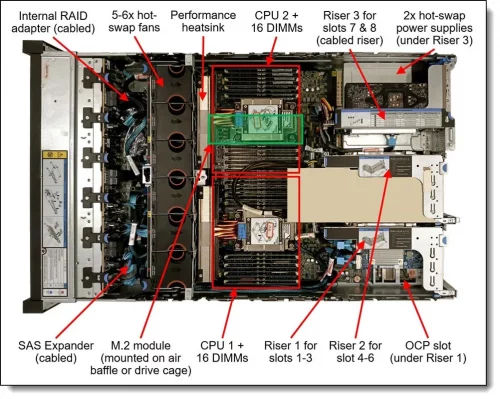 Internal RAID adapter (cabled)

5-6x hot-swap fans

Performance heatsink

CPU 2 + 16 DIMMs

Riser 3 for slots 7 & 8 (cabled riser)

2x hot-swap power supplies (under Riser 3)

SAS Expander (cabled)

M.2 module (mounted on air baffle or drive cage)

CPU 1 + 16 DIMMs

Riser 1 for slots 1-3

Riser 2 for slot 4-6

OCP slot (under Riser 1)