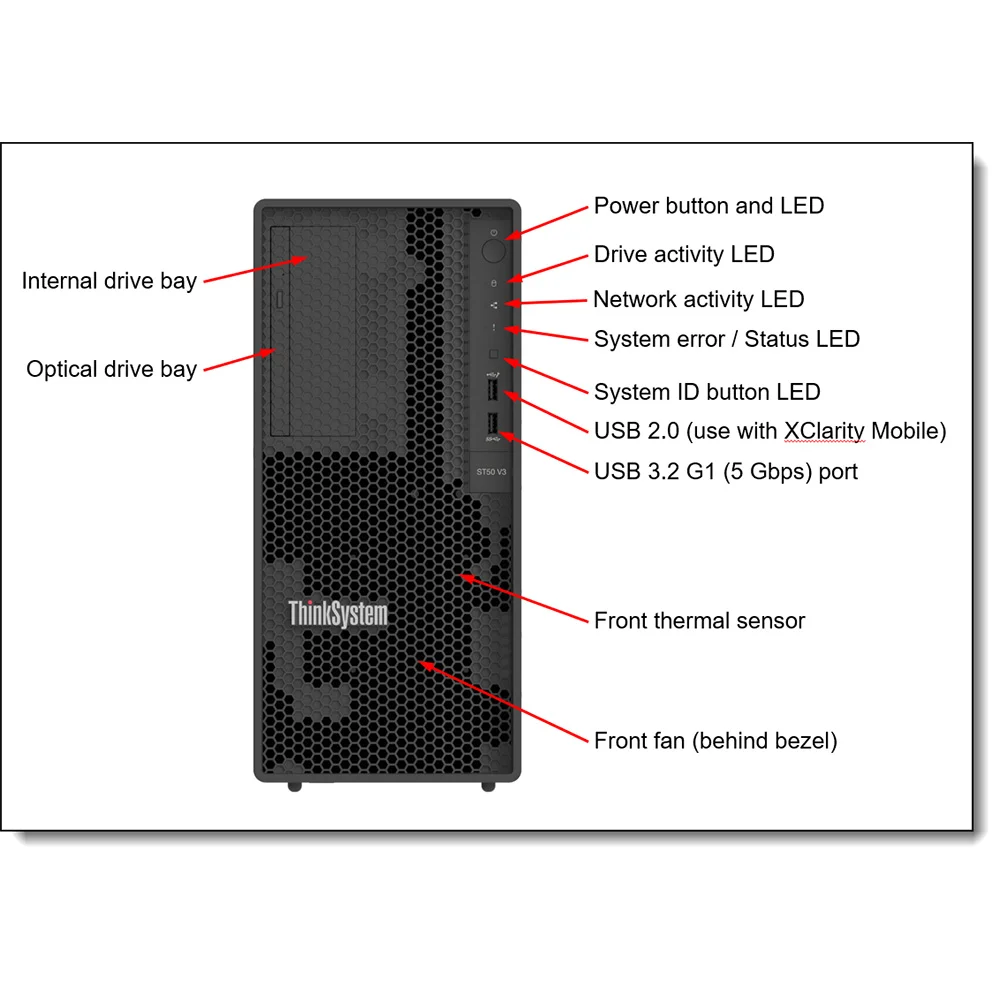 Internal drive bay

Optical drive bay

Power button and LED

Drive activity LED

Network activity LED

System error / Status LED

System ID button LED

USB 2.0 (use with XClarity Mobile)

USB 3.2 G1 (5 Gbps) port

ST50 V3

ThinkSystem

Front thermal sensor

Front fan (behind bezel)