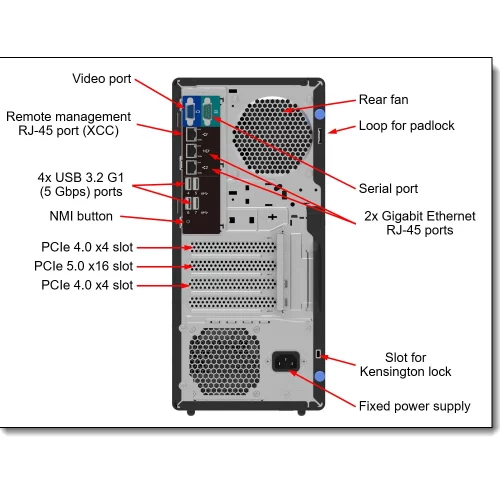 Video port
Remote management RJ-45 port (XCC)
4x USB 3.2 G1 (5 Gbps) ports
NMI button
PCIe 4.0 x4 slot
PCIe 5.0 x16 slot
PCIe 4.0 x4 slot
Rear fan
Loop for padlock
Serial port
2x Gigabit Ethernet RJ-45 ports
Slot for Kensington lock
Fixed power supply